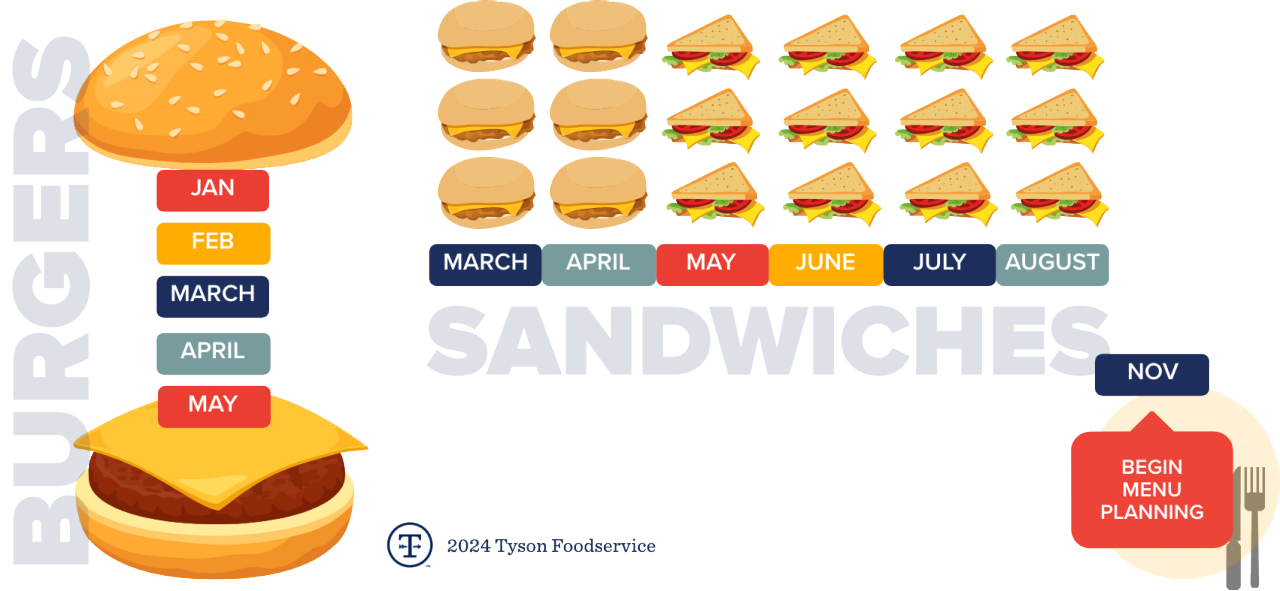 BURGERS

JAN
FEB
MARCH
APRIL
MAY

MARCH APRIL MAY JUNE JULY AUGUST

SANDWICHES

NOV

BEGIN MENU PLANNING

2024 Tyson Foodservice